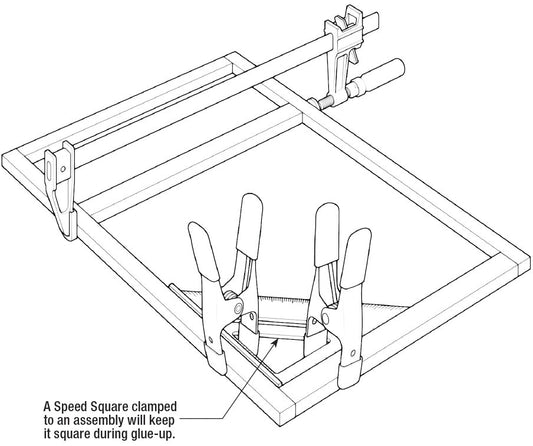 A Speed Square clamped to an assembly will keep it square during glue-up.