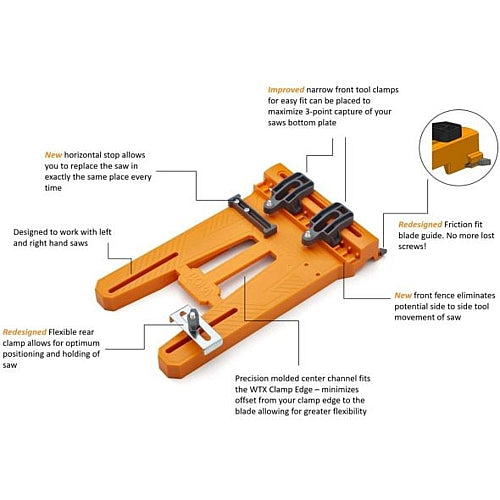 Improved narrow front tool clamps for easy fit can be placed to maximize 3-point capture of your saws bottom plate

New horizontal stop allows you to replace the saw in exactly the same place every time

Designed to work with left and right hand saws

Redesigned Friction fit blade guide. No more lost screws!

New front fence eliminates potential side to side tool movement of saw

Redesigned Flexible rear clamp allows for optimum positioning and holding of saw

Precision molded center channel fits the WTX Clamp Edge – minimizes offset from your clamp edge to the blade allowing for greater flexibility