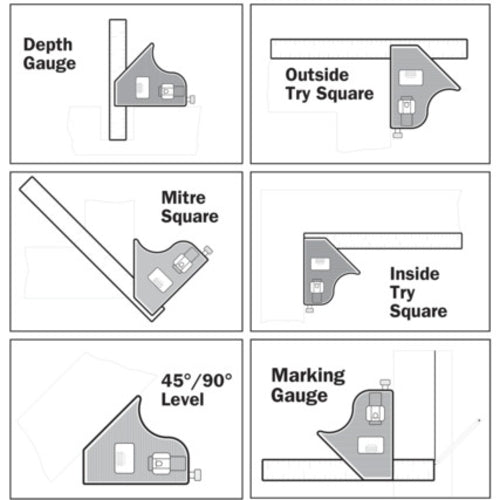 Depth Gauge

Outside Try Square

Mitre Square

Inside Try Square

45°/90° Level

Marking Gauge