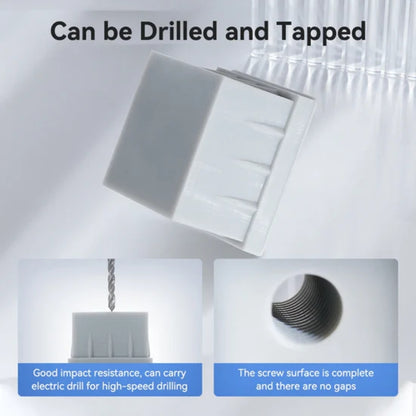 Can be Drilled and Tapped

Good impact resistance, can carry electric drill for high-speed drilling

The screw surface is complete and there are no gaps